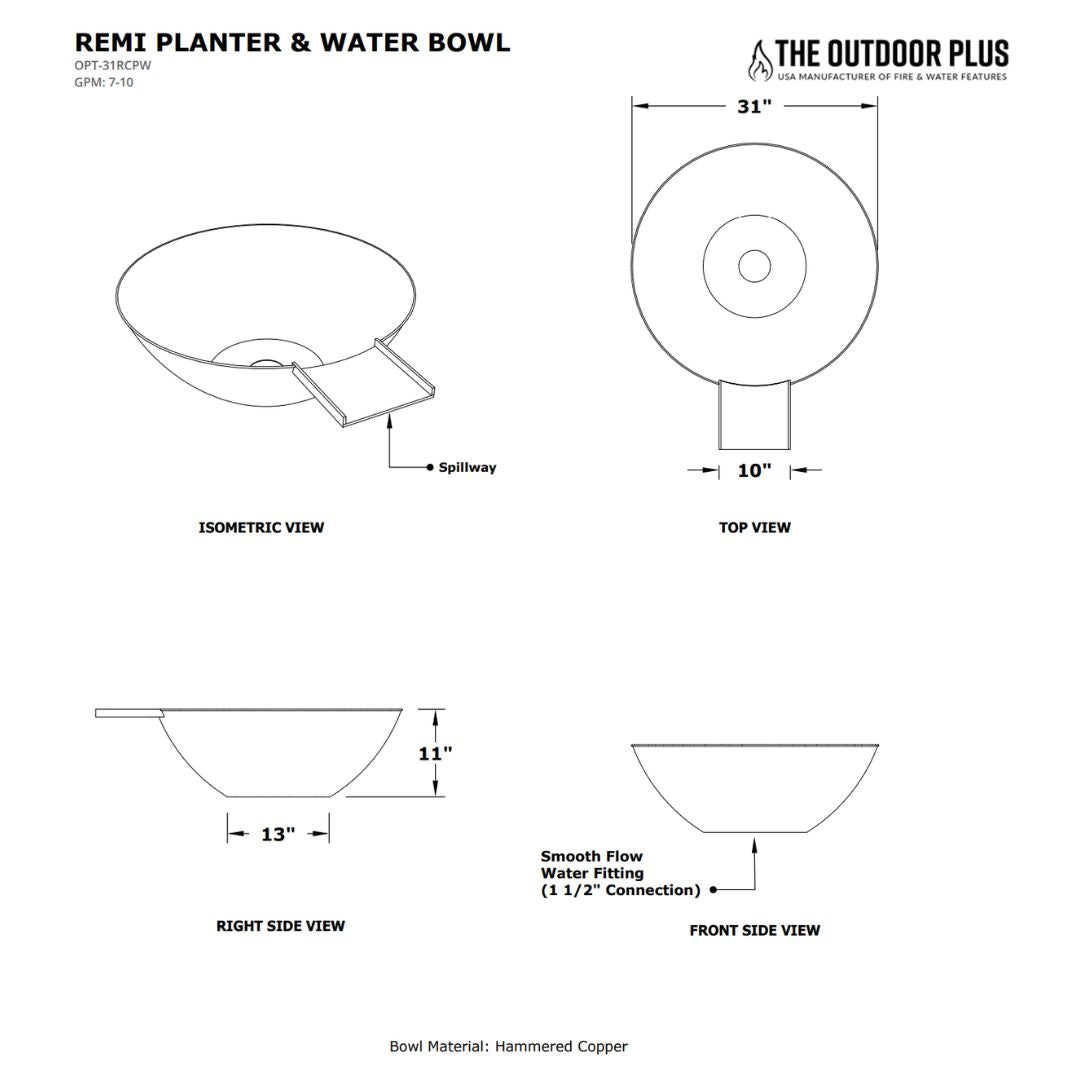 REMI PLANTER & WATER BOWL
OPT-31RCPW
GPM: 7-10

THE OUTDOOR PLUS
USA MANUFACTURER OF FIRE & WATER FEATURES

31"

Spillway

10"

ISOMETRIC VIEW

TOP VIEW

11"

13"

Smooth Flow
Water Fitting
(1 1/2" Connection)

RIGHT SIDE VIEW

FRONT SIDE VIEW

Bowl Material: Hammered Copper