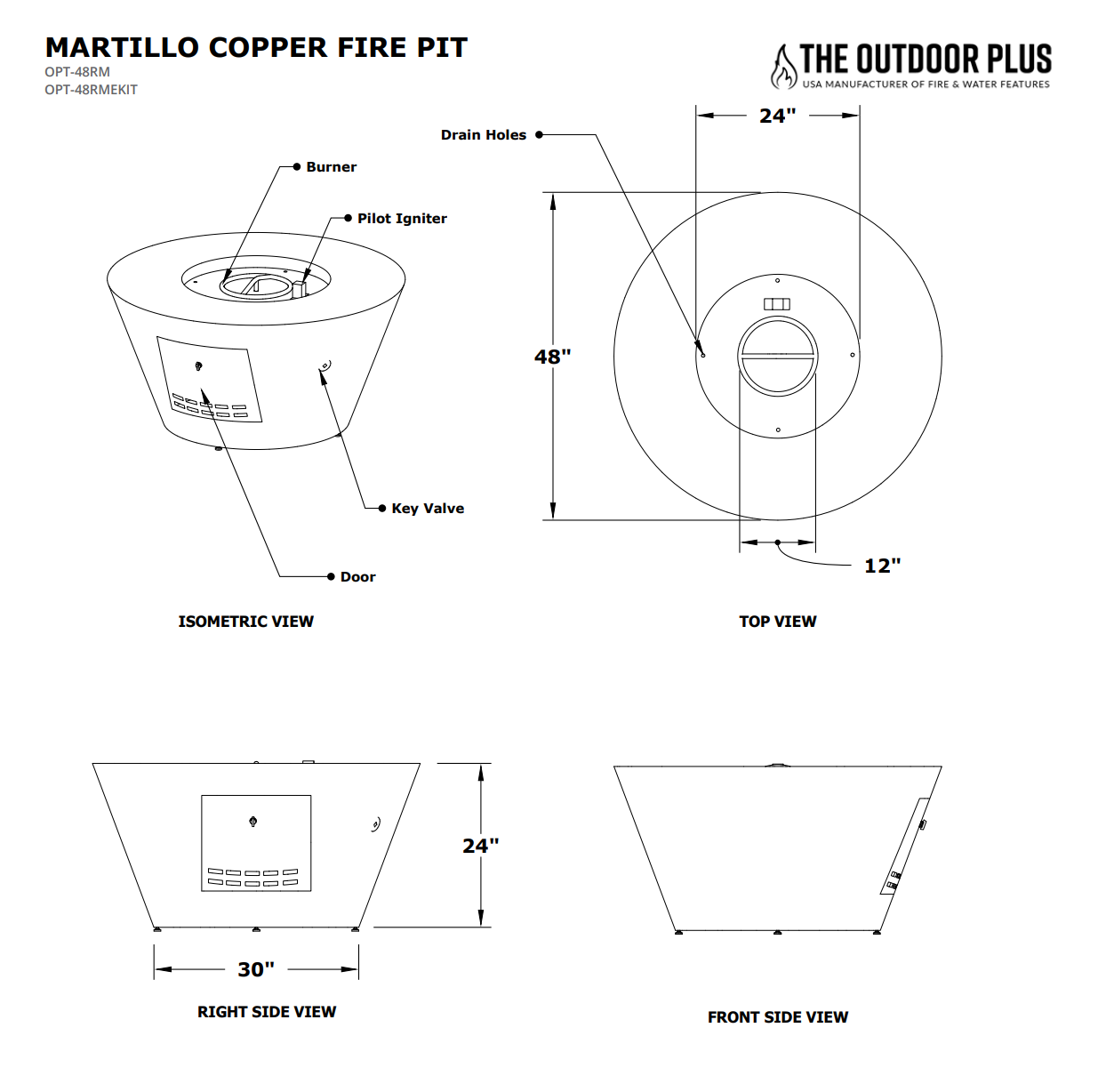 MARTILLO COPPER FIRE PIT
OPT-48RM
OPT-48RMEKIT

THE OUTDOOR PLUS
USA MANUFACTURER OF FIRE & WATER FEATURES

Burner
Pilot Igniter
Key Valve
Door

ISOMETRIC VIEW

Drain Holes
24"
48"
12"

TOP VIEW

24"
30"

RIGHT SIDE VIEW

FRONT SIDE VIEW