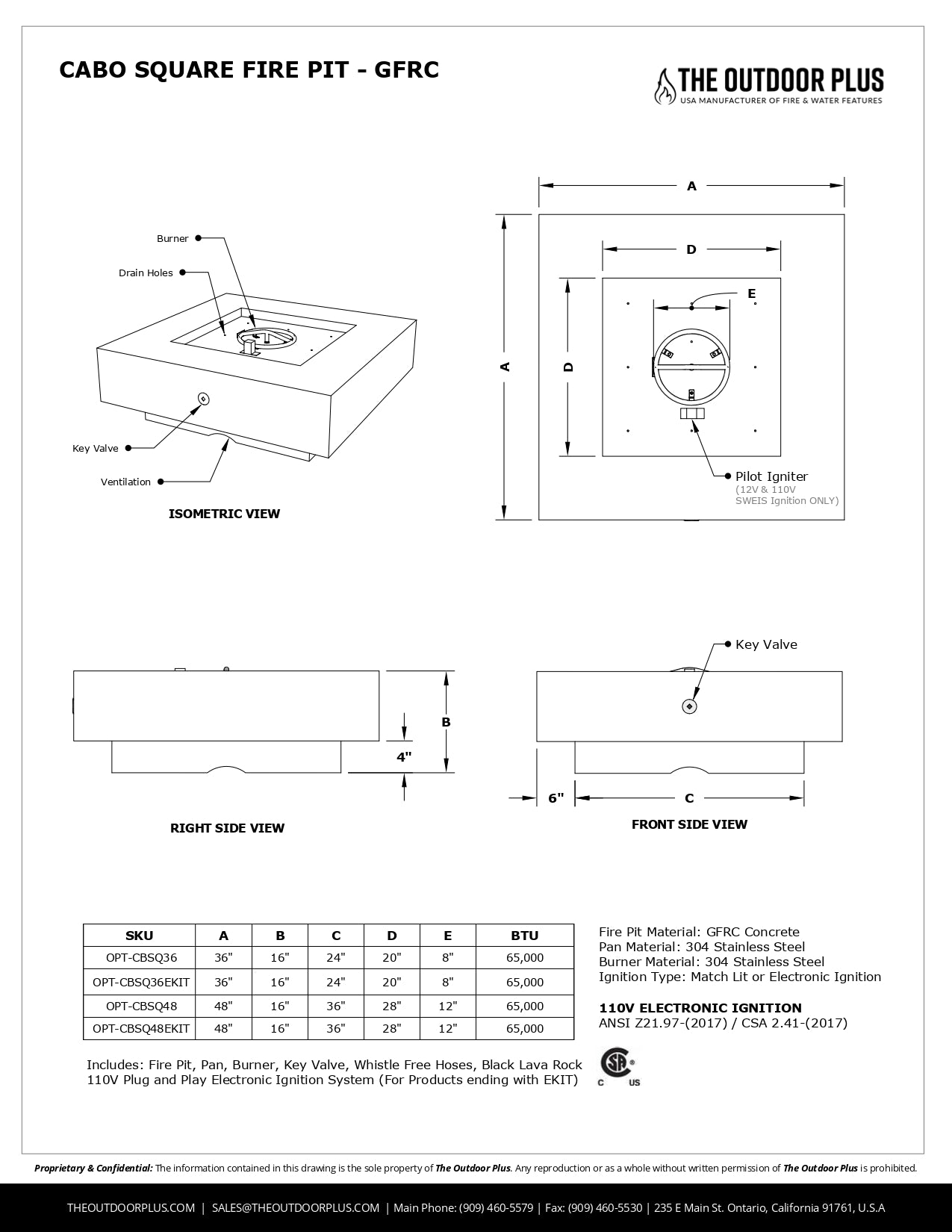 CABO SQUARE FIRE PIT - GFRC

THE OUTDOOR PLUS
USA MANUFACTURER OF FIRE & WATER FEATURES

Burner
Drain Holes
Key Valve
Ventilation

ISOMETRIC VIEW

A
D
E
A
D
Pilot Igniter
(12V & 110V SWEIS Ignition ONLY)

B
4"
RIGHT SIDE VIEW

Key Valve
6"
C
FRONT SIDE VIEW

| SKU | A | B | C | D | E | BTU |
|---|---|---|---|---|---|---|
| OPT-CBSQ36 | 36" | 16" | 24" | 20" | 8" | 65,000 |
| OPT-CBSQ36EKIT | 36" | 16" | 24" | 20" | 8" | 65,000 |
| OPT-CBSQ48 | 48" | 16" | 36" | 28" | 12" | 65,000 |
| OPT-CBSQ48EKIT | 48" | 16" | 36" | 28" | 12" | 65,000 |

Fire Pit Material: GFRC Concrete
Pan Material: 304 Stainless Steel
Burner Material: 304 Stainless Steel
Ignition Type: Match Lit or Electronic Ignition

110V ELECTRONIC IGNITION
ANSI Z21.97-(2017) / CSA 2.41-(2017)

Includes: Fire Pit, Pan, Burner, Key Valve, Whistle Free Hoses, Black Lava Rock
110V Plug and Play Electronic Ignition System (For Products ending with EKIT)

C US

Proprietary & Confidential: The information contained in this drawing is the sole property of The Outdoor Plus. Any reproduction or as a whole without written permission of The Outdoor Plus is prohibited.

THEOUTDOORPLUS.COM | SALES@THEOUTDOORPLUS.COM | Main Phone: (909) 460-5579 | Fax: (909) 460-5530 | 235 E Main St. Ontario, California 91761, U.S.A